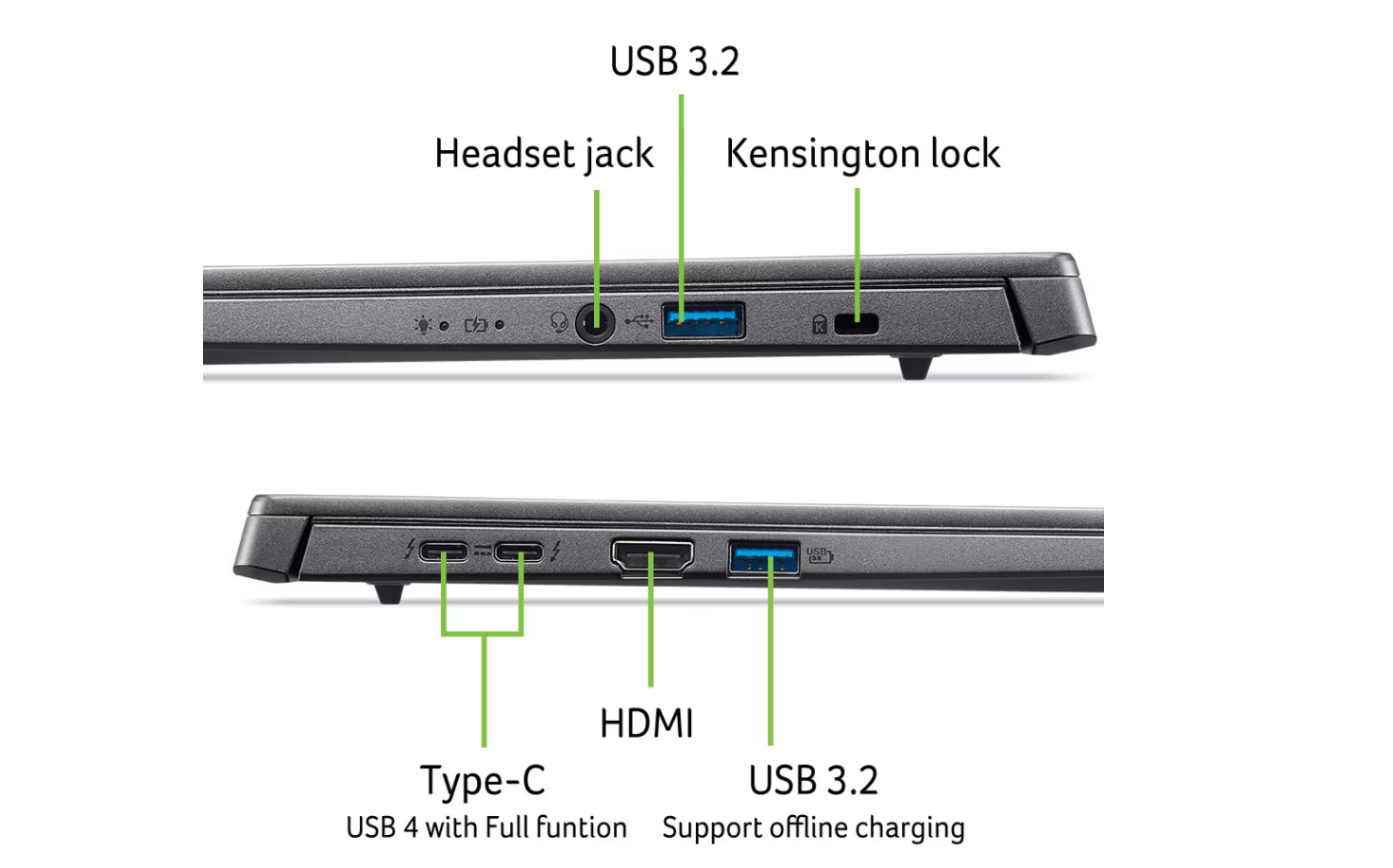 USB 3.2

Headset jack

Kensington lock

USB

HDMI

Type-C
USB 4 with Full funtion

USB 3.2
Support offline charging